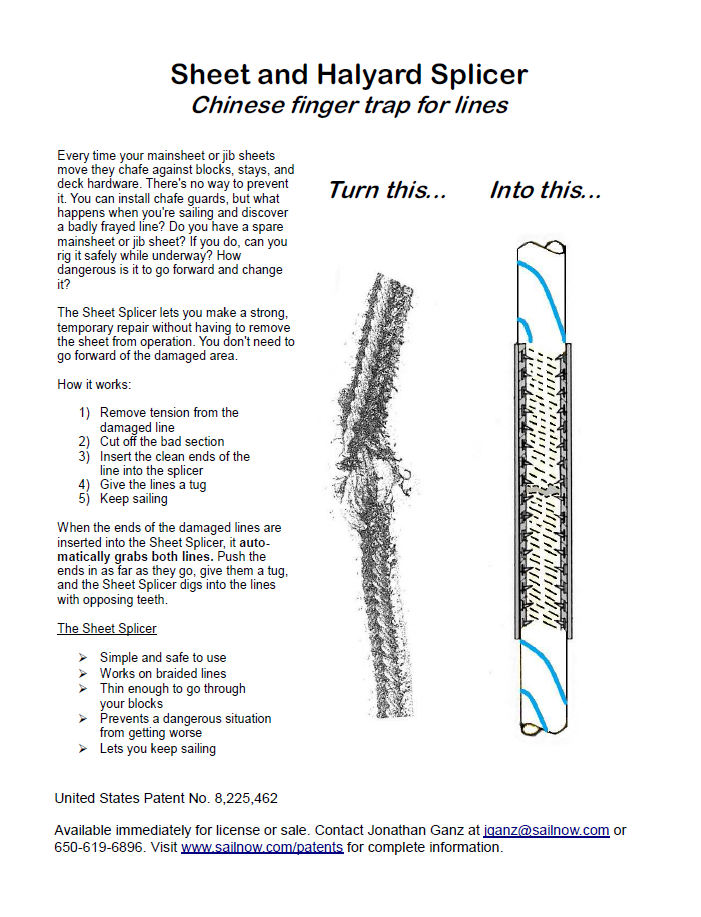 Sheet and Halyard Splicer
Chinese finger trap for lines

Every time your mainsheet or jib sheets move they chafe against blocks, stays, and deck hardware. There's no way to prevent it. You can install chafe guards, but what happens when you're sailing and discover a badly frayed line? Do you have a spare mainsheet or jib sheet? If you do, can you rig it safely while underway? How dangerous is it to go forward and change it?

The Sheet Splicer lets you make a strong, temporary repair without having to remove the sheet from operation. You don't need to go forward of the damaged area.

How it works:

1) Remove tension from the damaged line
2) Cut off the bad section
3) Insert the clean ends of the line into the splicer
4) Give the lines a tug
5) Keep sailing

When the ends of the damaged lines are inserted into the Sheet Splicer, it automatically grabs both lines. Push the ends in as far as they go, give them a tug, and the Sheet Splicer digs into the lines with opposing teeth.

The Sheet Splicer

➢ Simple and safe to use
➢ Works on braided lines
➢ Thin enough to go through your blocks
➢ Prevents a dangerous situation from getting worse
➢ Lets you keep sailing

Turn this... Into this...

United States Patent No. 8,225,462

Available immediately for license or sale. Contact Jonathan Ganz at jganz@sailnow.com or 650-619-6896. Visit www.sailnow.com/patents for complete information.